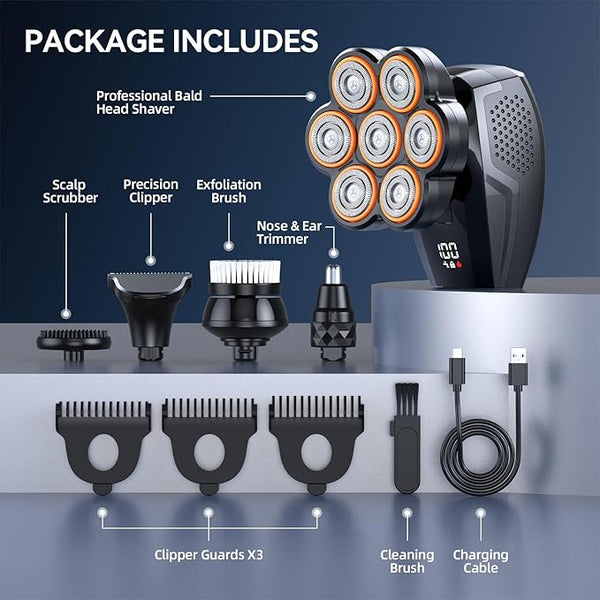 PACKAGE INCLUDES

Professional Bald Head Shaver

Scalp Scrubber

Precision Clipper

Exfoliation Brush

Nose & Ear Trimmer

100

Clipper Guards X3

Cleaning Brush

Charging Cable