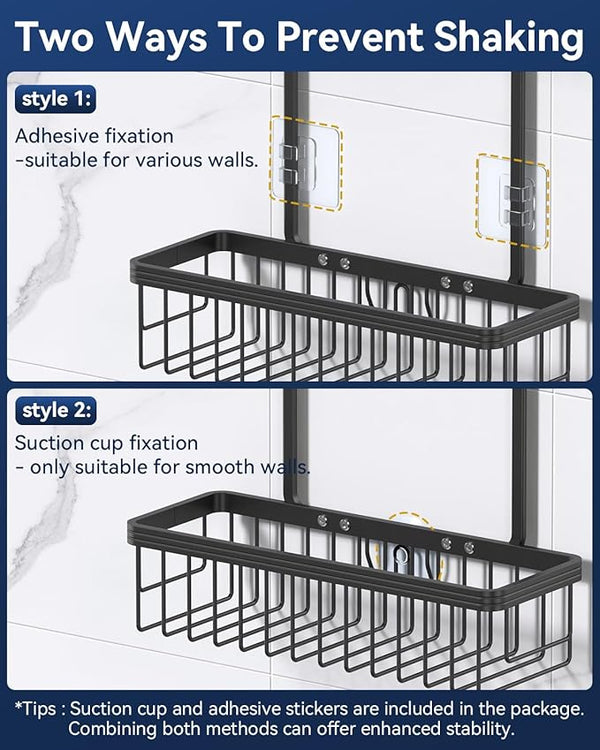 Two Ways To Prevent Shaking

style 1:

Adhesive fixation
-suitable for various walls.

style 2:

Suction cup fixation
- only suitable for smooth walls.

*Tips : Suction cup and adhesive stickers are included in the package.
Combining both methods can offer enhanced stability.