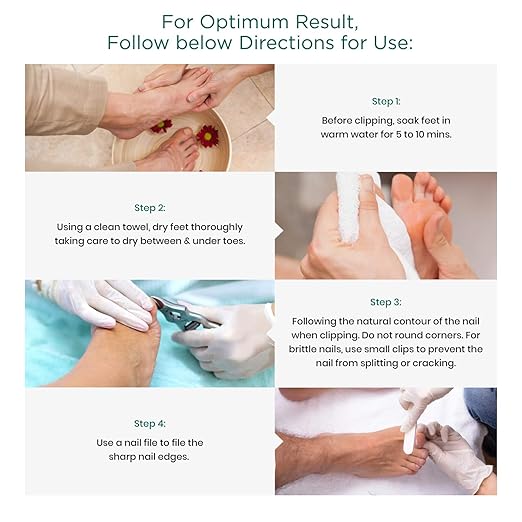 For Optimum Result,
Follow below Directions for Use:

Step 1:
Before clipping, soak feet in warm water for 5 to 10 mins.

Step 2:
Using a clean towel, dry feet thoroughly taking care to dry between & under toes.

Step 3:
Following the natural contour of the nail when clipping. Do not round corners. For brittle nails, use small clips to prevent the nail from splitting or cracking.

Step 4:
Use a nail file to file the sharp nail edges.