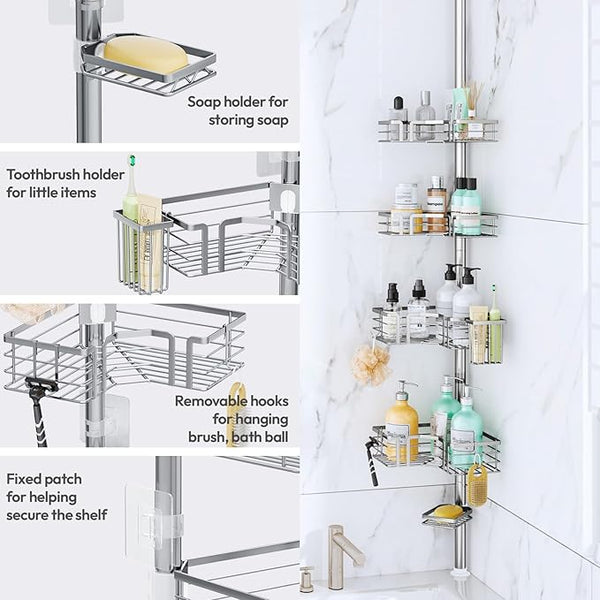 Soap holder for storing soap

Toothbrush holder for little items

Removable hooks for hanging brush, bath ball

Fixed patch for helping secure the shelf