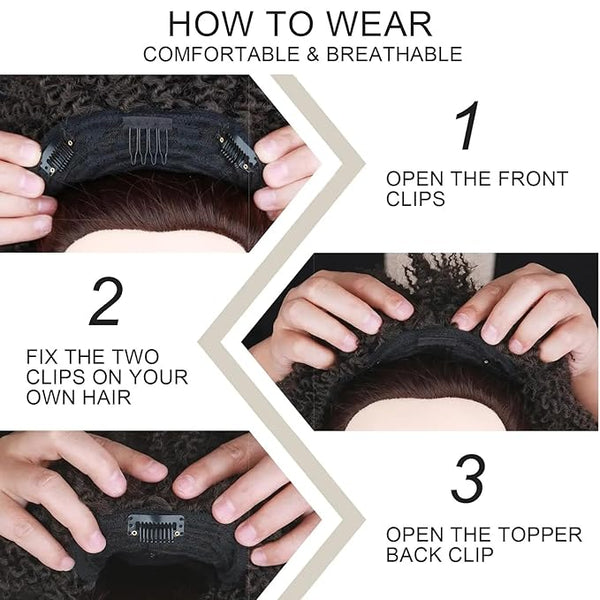 HOW TO WEAR
COMFORTABLE & BREATHABLE

1

OPEN THE FRONT CLIPS

2

FIX THE TWO CLIPS ON YOUR OWN HAIR

3

OPEN THE TOPPER BACK CLIP