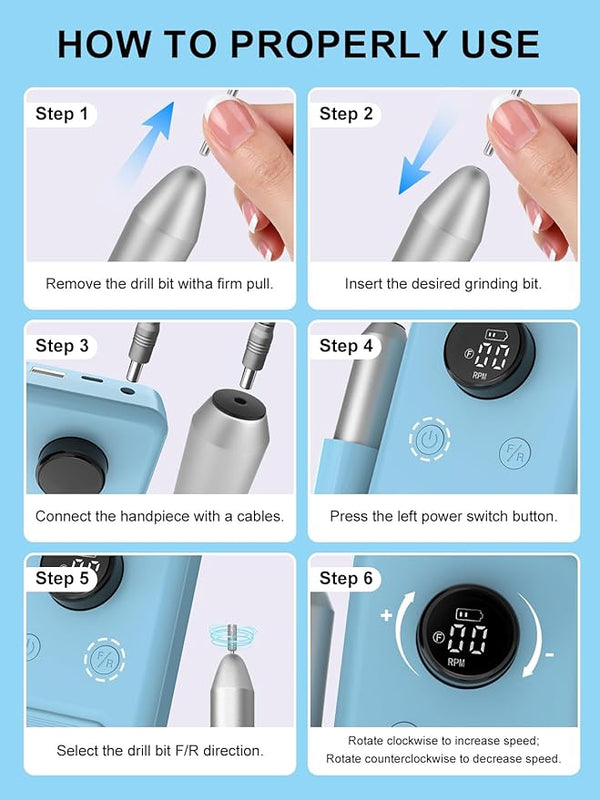 HOW TO PROPERLY USE

Step 1

Remove the drill bit witha firm pull.

Step 2

Insert the desired grinding bit.

Step 3

Connect the handpiece with a cables.

Step 4

F 00 RPM

F/R

Press the left power switch button.

Step 5

F/R

Select the drill bit F/R direction.

Step 6

+

F 00 RPM

-

Rotate clockwise to increase speed;
Rotate counterclockwise to decrease speed.