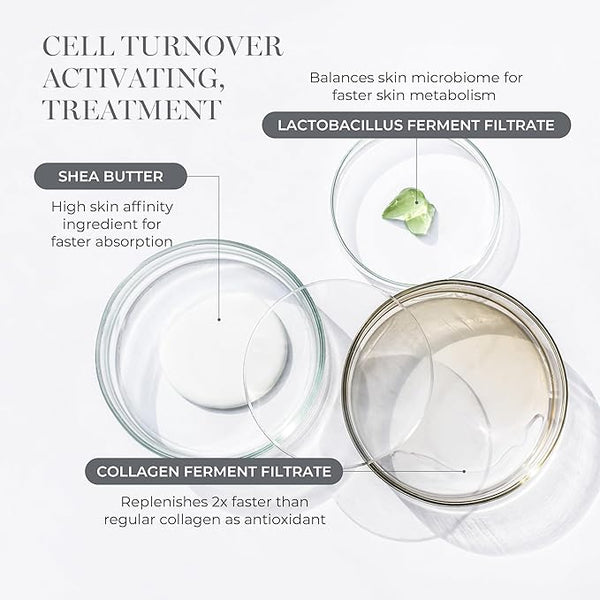 CELL TURNOVER ACTIVATING, TREATMENT

Balances skin microbiome for faster skin metabolism

LACTOBACILLUS FERMENT FILTRATE

SHEA BUTTER

High skin affinity ingredient for faster absorption

COLLAGEN FERMENT FILTRATE

Replenishes 2x faster than regular collagen as antioxidant