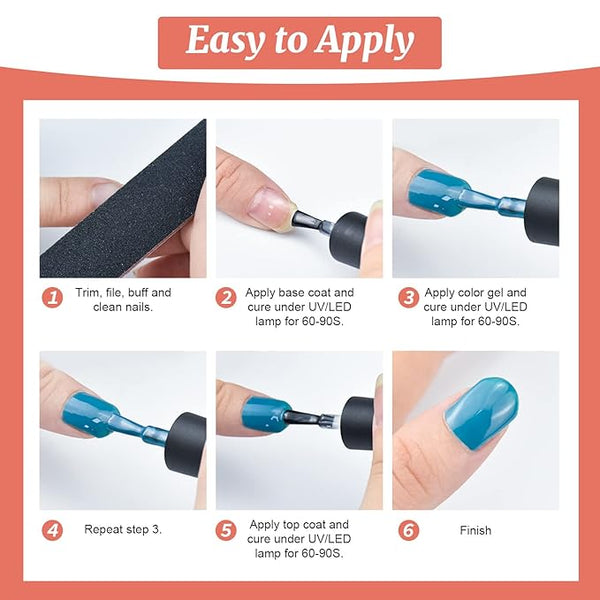 Easy to Apply

1 Trim, file, buff and clean nails.

2 Apply base coat and cure under UV/LED lamp for 60-90S.

3 Apply color gel and cure under UV/LED lamp for 60-90S.

4 Repeat step 3.

5 Apply top coat and cure under UV/LED lamp for 60-90S.

6 Finish