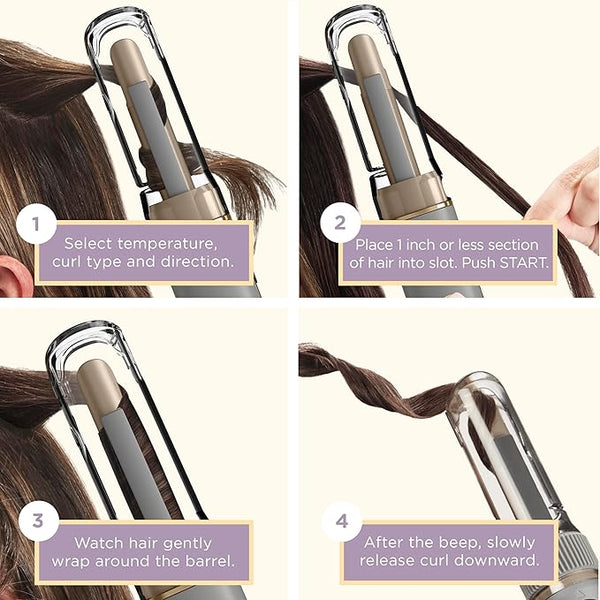 1

Select temperature, curl type and direction.

2

Place 1 inch or less section of hair into slot. Push START.

3

Watch hair gently wrap around the barrel.

4

After the beep, slowly release curl downward.