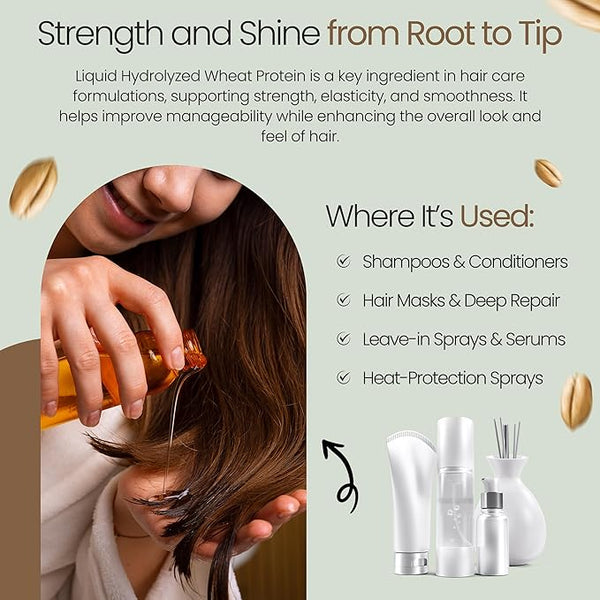 Strength and Shine from Root to Tip

Liquid Hydrolyzed Wheat Protein is a key ingredient in hair care formulations, supporting strength, elasticity, and smoothness. It helps improve manageability while enhancing the overall look and feel of hair.

Where It's Used:

Shampoos & Conditioners

Hair Masks & Deep Repair

Leave-in Sprays & Serums

Heat-Protection Sprays