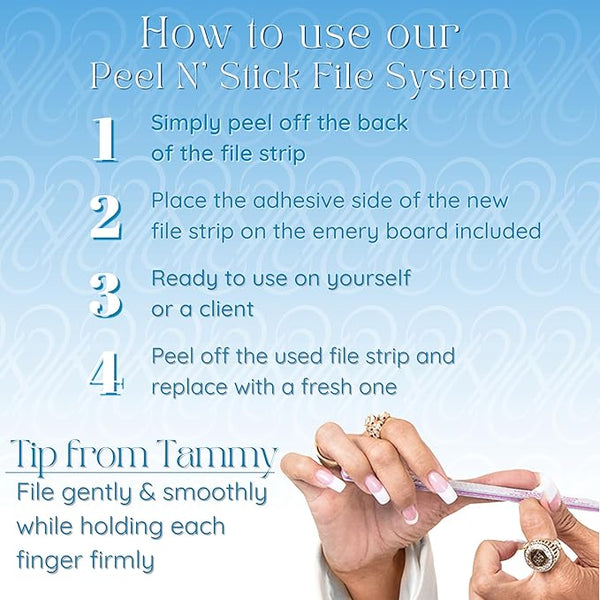 How to use our
Peel N' Stick File System

1 Simply peel off the back of the file strip

2 Place the adhesive side of the new file strip on the emery board included

3 Ready to use on yourself or a client

4 Peel off the used file strip and replace with a fresh one

Tip from Tammy
File gently & smoothly while holding each finger firmly