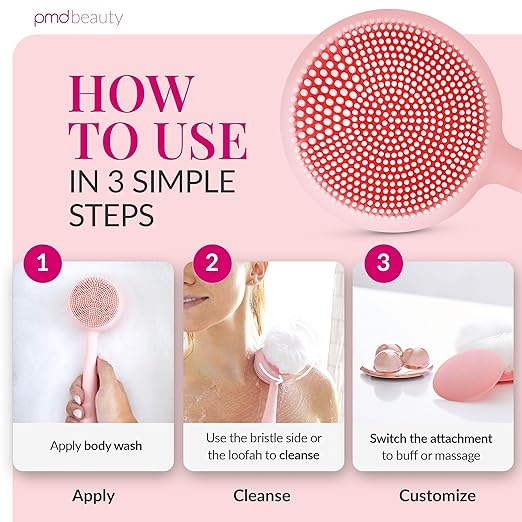 pmdbeauty

HOW TO USE
IN 3 SIMPLE STEPS

1
Apply body wash
Apply

2
Use the bristle side or the loofah to cleanse
Cleanse

3
Switch the attachment to buff or massage
Customize