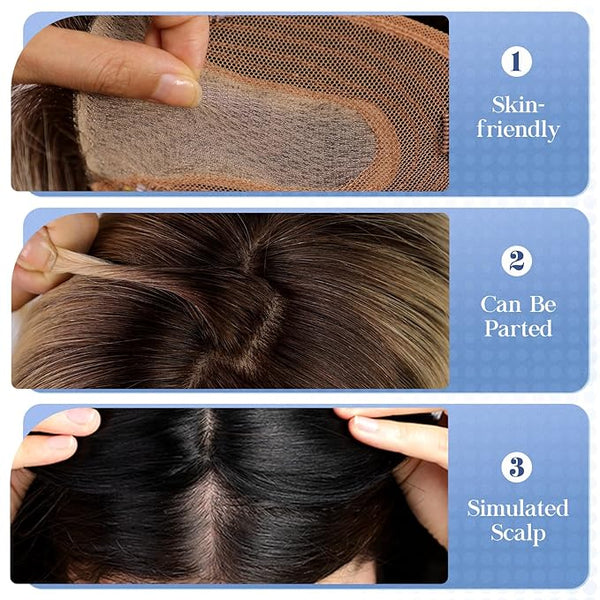 1

Skin-friendly

2

Can Be Parted

3

Simulated Scalp