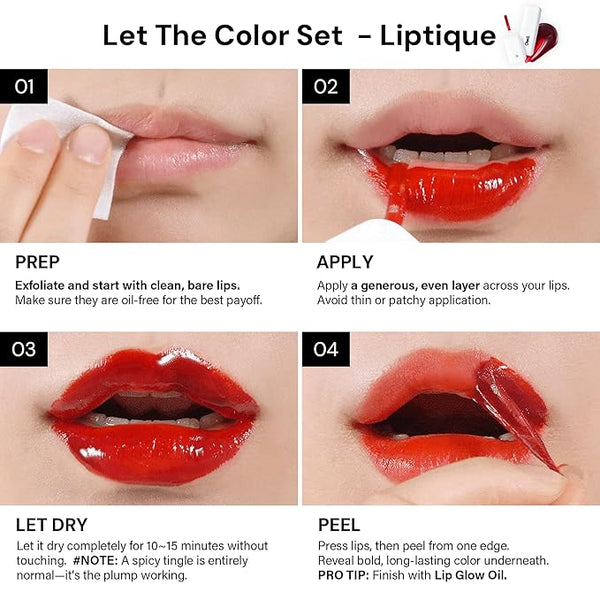 Let The Color Set - Liptique

01

PREP

Exfoliate and start with clean, bare lips. Make sure they are oil-free for the best payoff.

02

APPLY

Apply a generous, even layer across your lips. Avoid thin or patchy application.

03

LET DRY

Let it dry completely for 10~15 minutes without touching. #NOTE: A spicy tingle is entirely normal—it's the plump working.

04

PEEL

Press lips, then peel from one edge. Reveal bold, long-lasting color underneath. PRO TIP: Finish with Lip Glow Oil.