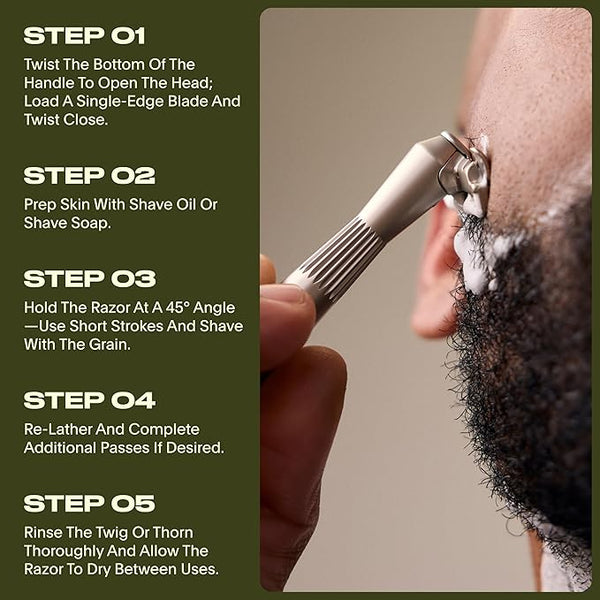 STEP 01

Twist The Bottom Of The Handle To Open The Head; Load A Single-Edge Blade And Twist Close.

STEP 02

Prep Skin With Shave Oil Or Shave Soap.

STEP 03

Hold The Razor At A 45° Angle —Use Short Strokes And Shave With The Grain.

STEP 04

Re-Lather And Complete Additional Passes If Desired.

STEP 05

Rinse The Twig Or Thorn Thoroughly And Allow The Razor To Dry Between Uses.