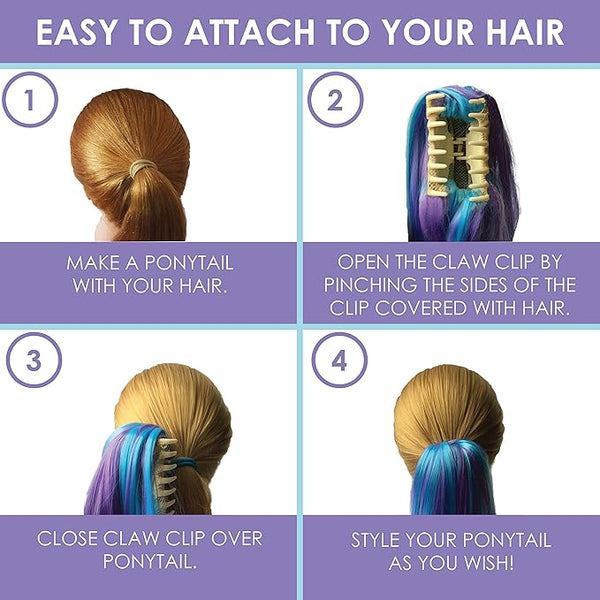 EASY TO ATTACH TO YOUR HAIR

1

MAKE A PONYTAIL WITH YOUR HAIR.

2

OPEN THE CLAW CLIP BY PINCHING THE SIDES OF THE CLIP COVERED WITH HAIR.

3

CLOSE CLAW CLIP OVER PONYTAIL.

4

STYLE YOUR PONYTAIL AS YOU WISH!