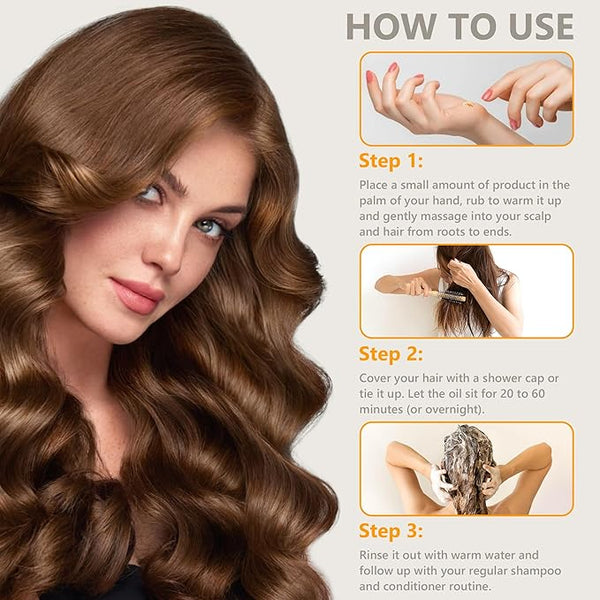 HOW TO USE

Step 1:

Place a small amount of product in the palm of your hand, rub to warm it up and gently massage into your scalp and hair from roots to ends.

Step 2:

Cover your hair with a shower cap or tie it up. Let the oil sit for 20 to 60 minutes (or overnight).

Step 3:

Rinse it out with warm water and follow up with your regular shampoo and conditioner routine.