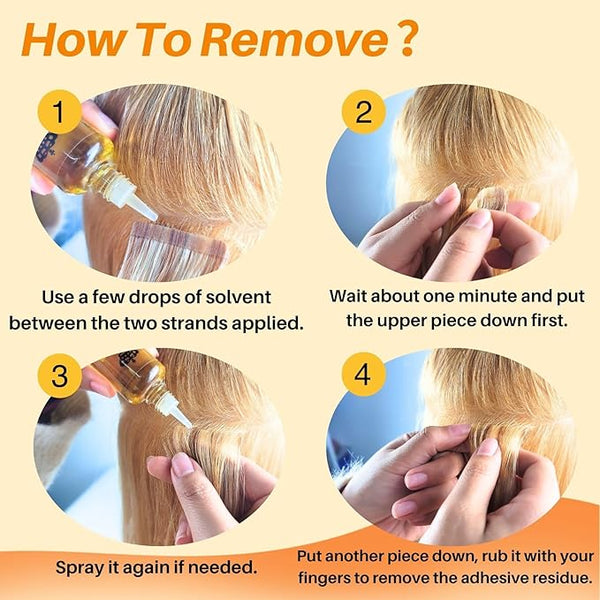 How To Remove ?

1

Use a few drops of solvent between the two strands applied.

2

Wait about one minute and put the upper piece down first.

3

Spray it again if needed.

4

Put another piece down, rub it with your fingers to remove the adhesive residue.