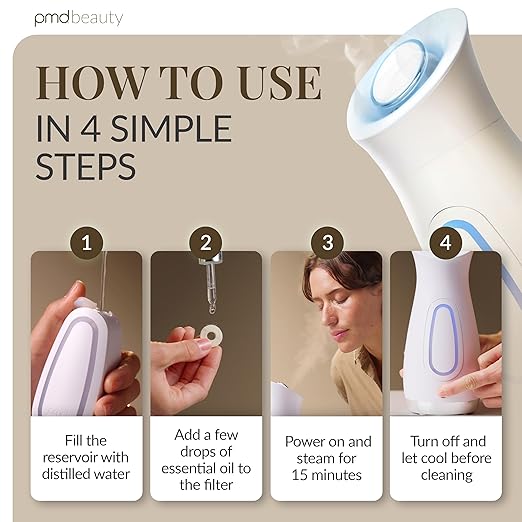 pmdbeauty

HOW TO USE
IN 4 SIMPLE STEPS

1
Fill the reservoir with distilled water

2
Add a few drops of essential oil to the filter

3
Power on and steam for 15 minutes

4
Turn off and let cool before cleaning