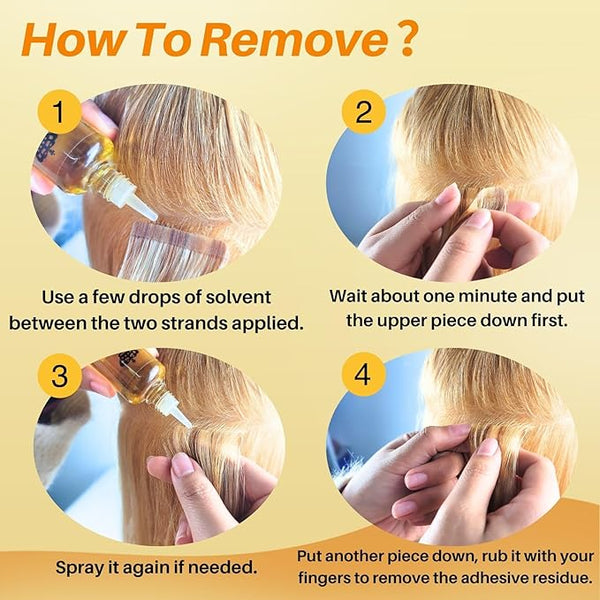 How To Remove ?

1

Use a few drops of solvent between the two strands applied.

2

Wait about one minute and put the upper piece down first.

3

Spray it again if needed.

4

Put another piece down, rub it with your fingers to remove the adhesive residue.