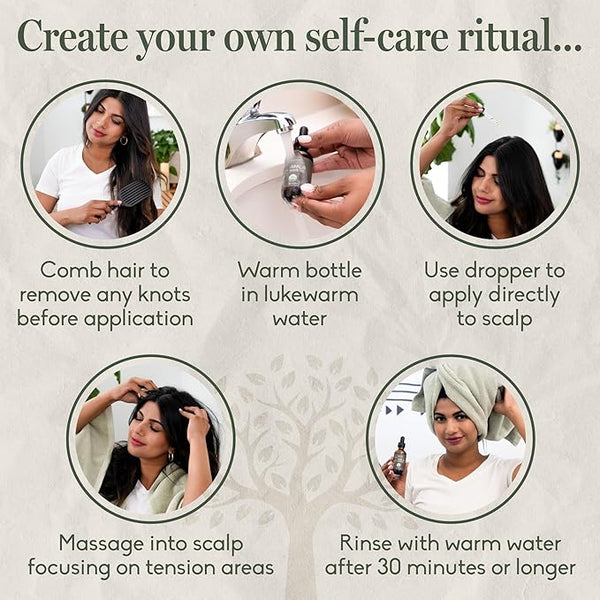 Create your own self-care ritual...

Comb hair to remove any knots before application

Warm bottle in lukewarm water

Use dropper to apply directly to scalp

Massage into scalp focusing on tension areas

Rinse with warm water after 30 minutes or longer