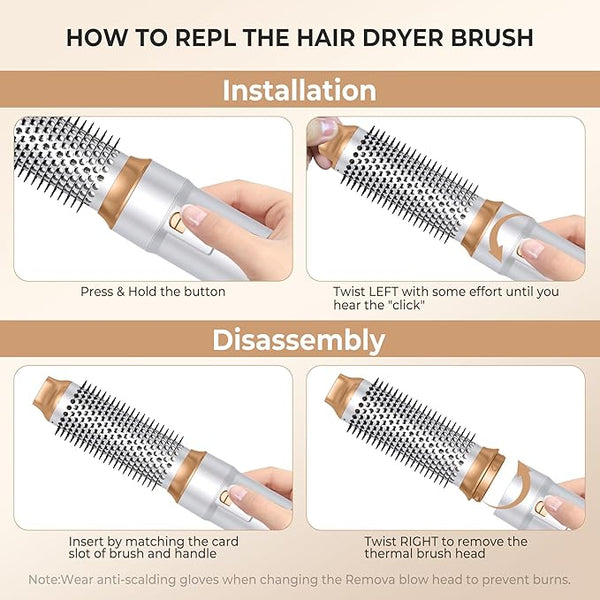 HOW TO REPL THE HAIR DRYER BRUSH

Installation

Press & Hold the button

Twist LEFT with some effort until you hear the "click"

Disassembly

Insert by matching the card slot of brush and handle

Twist RIGHT to remove the thermal brush head

Note:Wear anti-scalding gloves when changing the Remova blow head to prevent burns.