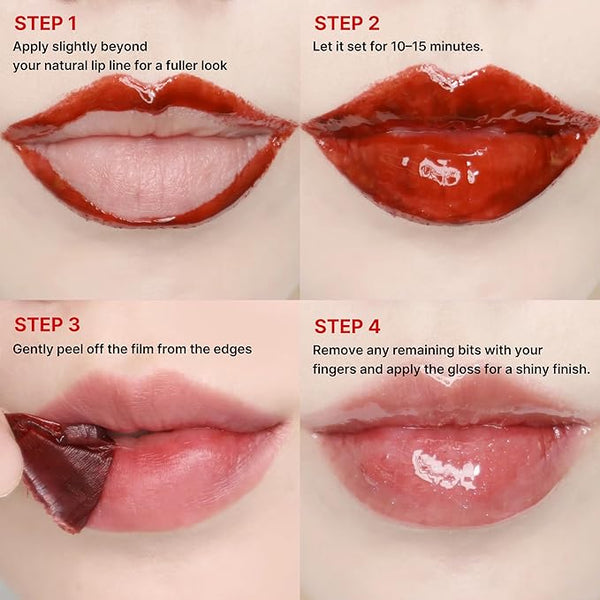 STEP 1
Apply slightly beyond your natural lip line for a fuller look

STEP 2
Let it set for 10–15 minutes.

STEP 3
Gently peel off the film from the edges

STEP 4
Remove any remaining bits with your fingers and apply the gloss for a shiny finish.