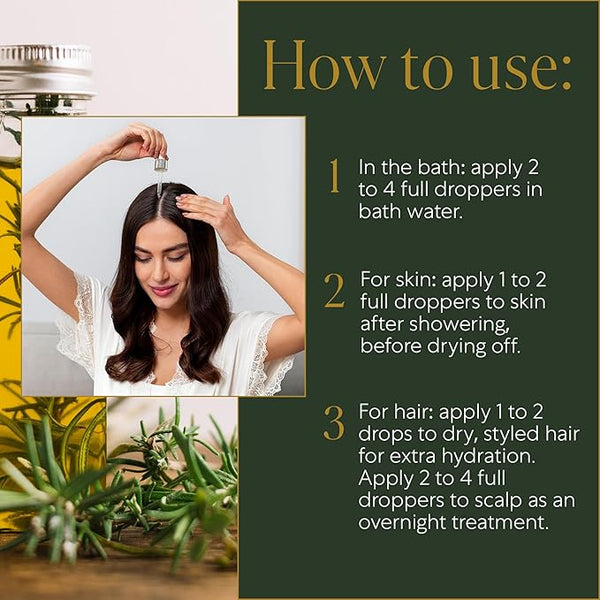 How to use:

1 In the bath: apply 2 to 4 full droppers in bath water.

2 For skin: apply 1 to 2 full droppers to skin after showering, before drying off.

3 For hair: apply 1 to 2 drops to dry, styled hair for extra hydration. Apply 2 to 4 full droppers to scalp as an overnight treatment.