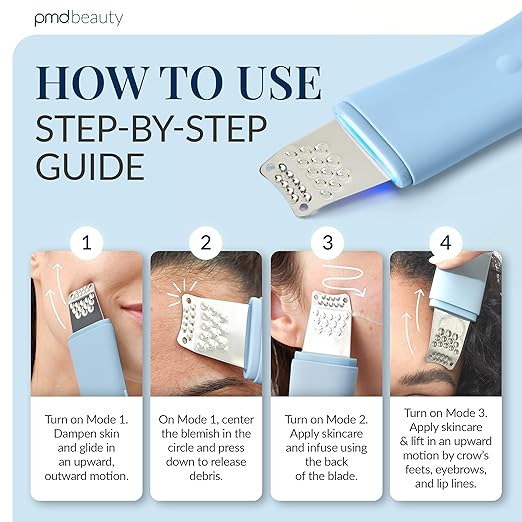 pmd beauty

HOW TO USE

STEP-BY-STEP GUIDE

1

Turn on Mode 1. Dampen skin and glide in an upward, outward motion.

2

On Mode 1, center the blemish in the circle and press down to release debris.

3

Turn on Mode 2. Apply skincare and infuse using the back of the blade.

4

Turn on Mode 3. Apply skincare & lift in an upward motion by crow's feets, eyebrows, and lip lines.