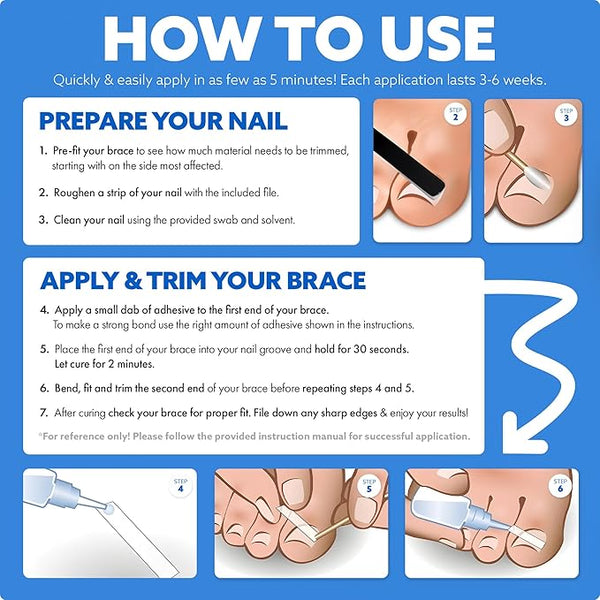 HOW TO USE

Quickly & easily apply in as few as 5 minutes! Each application lasts 3-6 weeks.

PREPARE YOUR NAIL

1. Pre-fit your brace to see how much material needs to be trimmed, starting with on the side most affected.

2. Roughen a strip of your nail with the included file.

3. Clean your nail using the provided swab and solvent.

STEP 2

STEP 3

APPLY & TRIM YOUR BRACE

4. Apply a small dab of adhesive to the first end of your brace. To make a strong bond use the right amount of adhesive shown in the instructions.

5. Place the first end of your brace into your nail groove and hold for 30 seconds. Let cure for 2 minutes.

6. Bend, fit and trim the second end of your brace before repeating steps 4 and 5.

7. After curing check your brace for proper fit. File down any sharp edges & enjoy your results!

*For reference only! Please follow the provided instruction manual for successful application.

STEP 4

STEP 5

STEP 6