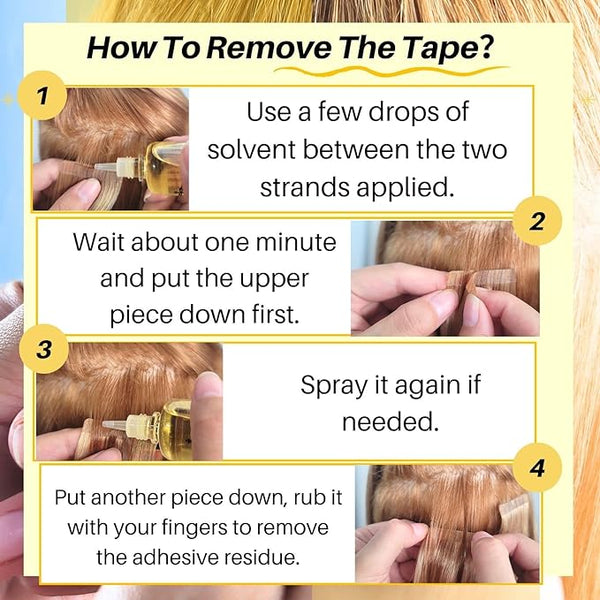 How To Remove The Tape?

1

Use a few drops of solvent between the two strands applied.

2

Wait about one minute and put the upper piece down first.

3

Spray it again if needed.

4

Put another piece down, rub it with your fingers to remove the adhesive residue.