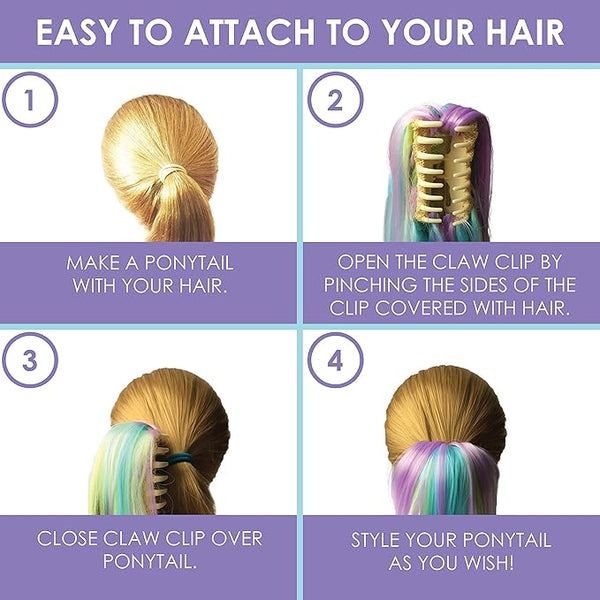 EASY TO ATTACH TO YOUR HAIR

1

MAKE A PONYTAIL WITH YOUR HAIR.

2

OPEN THE CLAW CLIP BY PINCHING THE SIDES OF THE CLIP COVERED WITH HAIR.

3

CLOSE CLAW CLIP OVER PONYTAIL.

4

STYLE YOUR PONYTAIL AS YOU WISH!