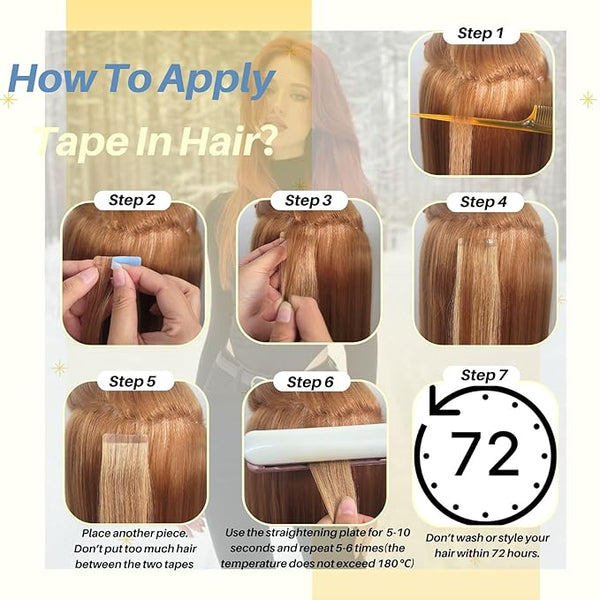 How To Apply Tape In Hair?

Step 1

Step 2

Step 3

Step 4

Step 5

Place another piece. Don't put too much hair between the two tapes

Step 6

Use the straightening plate for 5-10 seconds and repeat 5-6 times(the temperature does not exceed 180 °C)

Step 7

72

Don't wash or style your hair within 72 hours.