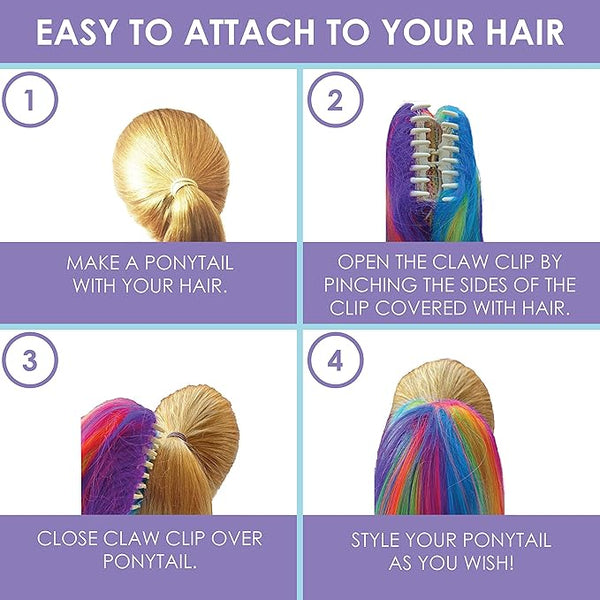 EASY TO ATTACH TO YOUR HAIR

1

MAKE A PONYTAIL WITH YOUR HAIR.

2

OPEN THE CLAW CLIP BY PINCHING THE SIDES OF THE CLIP COVERED WITH HAIR.

3

CLOSE CLAW CLIP OVER PONYTAIL.

4

STYLE YOUR PONYTAIL AS YOU WISH!