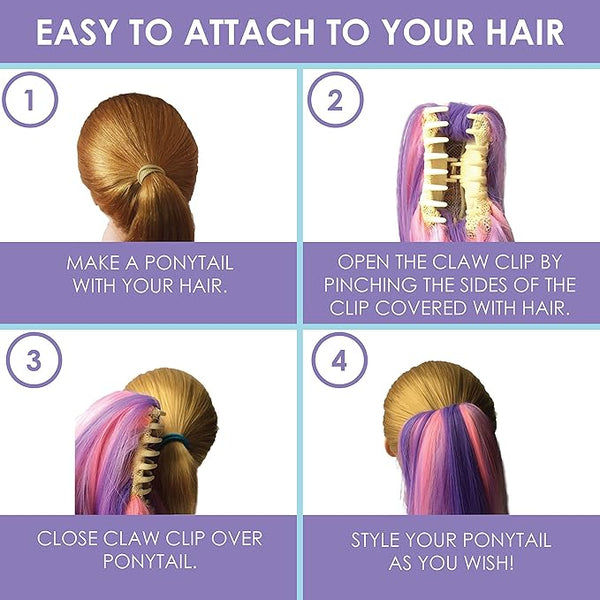 EASY TO ATTACH TO YOUR HAIR

1

MAKE A PONYTAIL WITH YOUR HAIR.

2

OPEN THE CLAW CLIP BY PINCHING THE SIDES OF THE CLIP COVERED WITH HAIR.

3

CLOSE CLAW CLIP OVER PONYTAIL.

4

STYLE YOUR PONYTAIL AS YOU WISH!