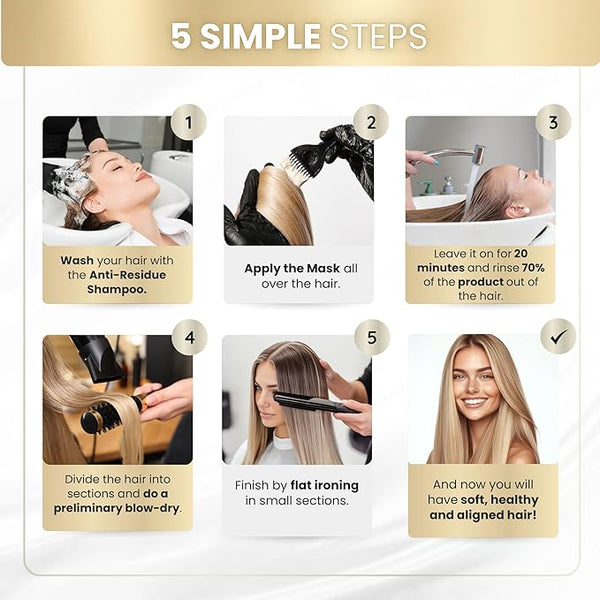 5 SIMPLE STEPS

1

Wash your hair with the Anti-Residue Shampoo.

2

Apply the Mask all over the hair.

3

Leave it on for 20 minutes and rinse 70% of the product out of the hair.

4

Divide the hair into sections and do a preliminary blow-dry.

5

Finish by flat ironing in small sections.

✓

And now you will have soft, healthy and aligned hair!