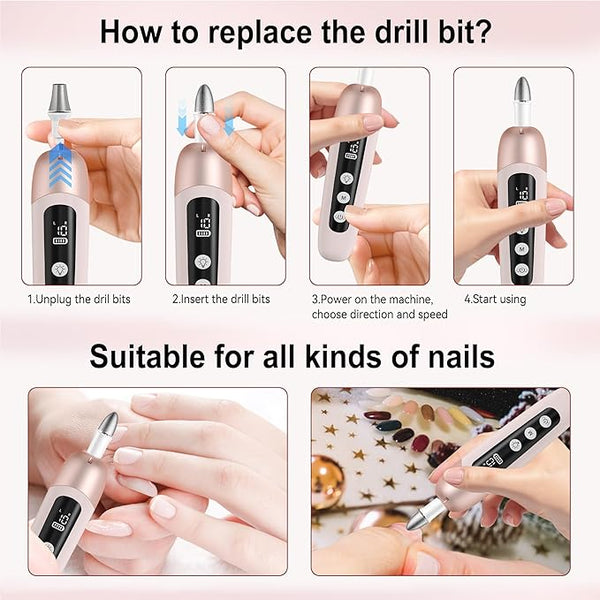 How to replace the drill bit?

1.Unplug the dril bits

2.Insert the drill bits

3.Power on the machine, choose direction and speed

4.Start using

Suitable for all kinds of nails