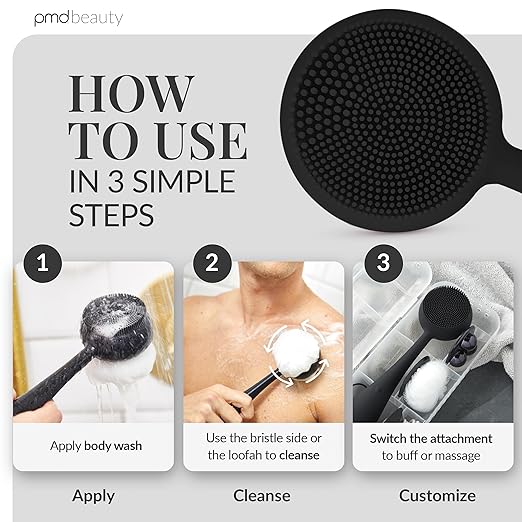 pmdbeauty

HOW TO USE IN 3 SIMPLE STEPS

1
Apply body wash
Apply

2
Use the bristle side or the loofah to cleanse
Cleanse

3
Switch the attachment to buff or massage
Customize