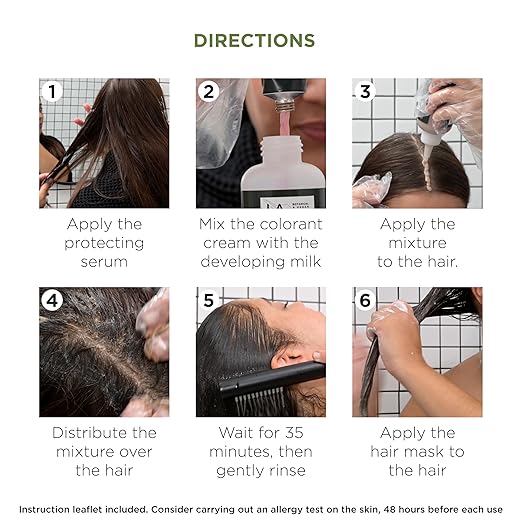 DIRECTIONS

1
Apply the protecting serum

2
Mix the colorant cream with the developing milk

3
Apply the mixture to the hair.

4
Distribute the mixture over the hair

5
Wait for 35 minutes, then gently rinse

6
Apply the hair mask to the hair

Instruction leaflet included. Consider carrying out an allergy test on the skin, 48 hours before each use