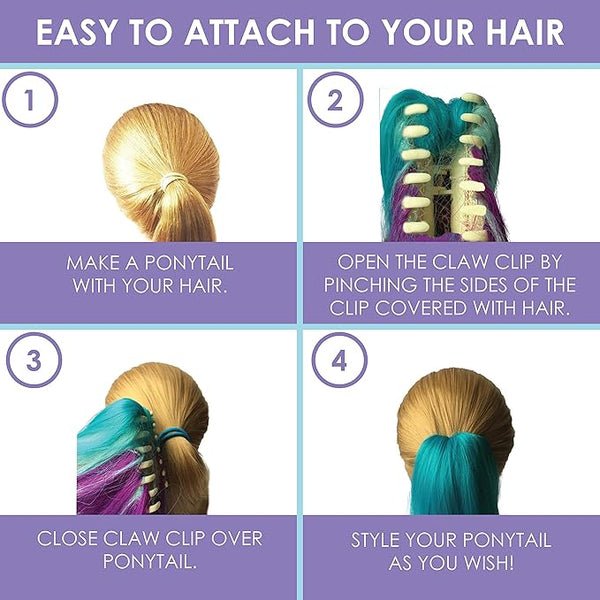 EASY TO ATTACH TO YOUR HAIR

1

MAKE A PONYTAIL WITH YOUR HAIR.

2

OPEN THE CLAW CLIP BY PINCHING THE SIDES OF THE CLIP COVERED WITH HAIR.

3

CLOSE CLAW CLIP OVER PONYTAIL.

4

STYLE YOUR PONYTAIL AS YOU WISH!