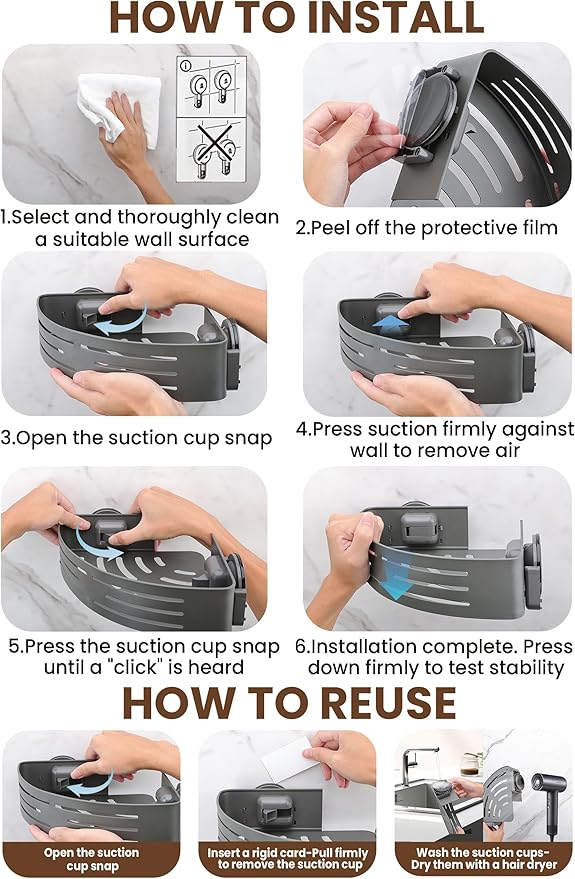 HOW TO INSTALL

1.Select and thoroughly clean a suitable wall surface

2.Peel off the protective film

3.Open the suction cup snap

4.Press suction firmly against wall to remove air

5.Press the suction cup snap until a "click" is heard

6.Installation complete. Press down firmly to test stability

HOW TO REUSE

Open the suction cup snap

Insert a rigid card-Pull firmly to remove the suction cup

Wash the suction cups-Dry them with a hair dryer