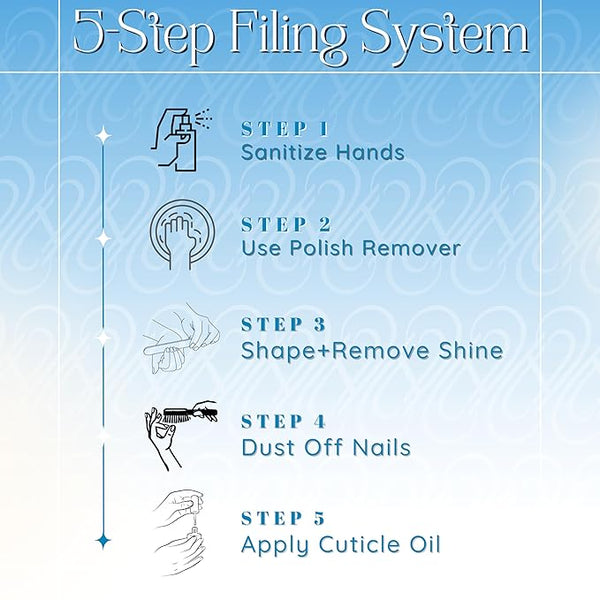 5-Step Filing System

STEP 1
Sanitize Hands

STEP 2
Use Polish Remover

STEP 3
Shape+Remove Shine

STEP 4
Dust Off Nails

STEP 5
Apply Cuticle Oil