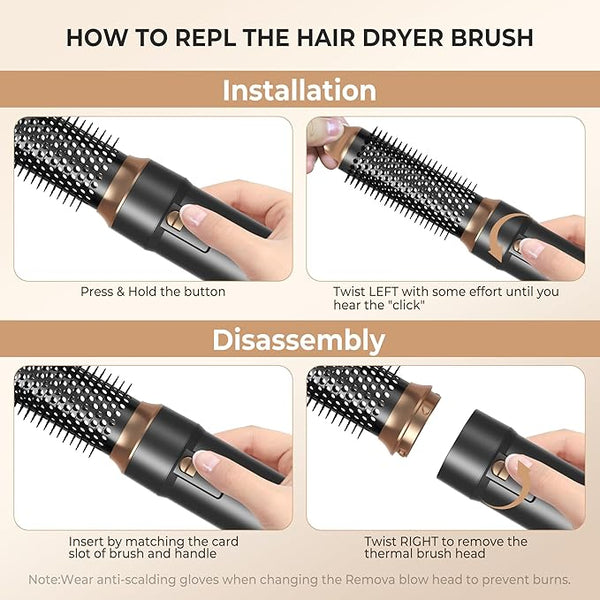 HOW TO REPL THE HAIR DRYER BRUSH

Installation

Press & Hold the button

Twist LEFT with some effort until you hear the "click"

Disassembly

Insert by matching the card slot of brush and handle

Twist RIGHT to remove the thermal brush head

Note:Wear anti-scalding gloves when changing the Remova blow head to prevent burns.