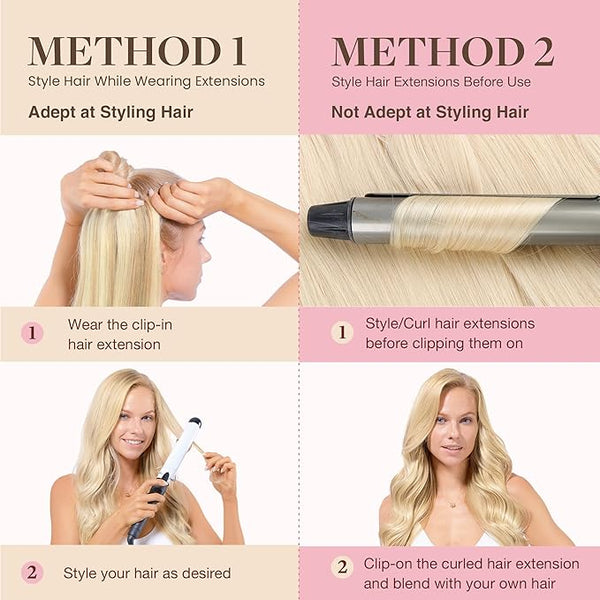 METHOD 1
Style Hair While Wearing Extensions
Adept at Styling Hair

1 Wear the clip-in hair extension

2 Style your hair as desired

METHOD 2
Style Hair Extensions Before Use
Not Adept at Styling Hair

1 Style/Curl hair extensions before clipping them on

2 Clip-on the curled hair extension and blend with your own hair