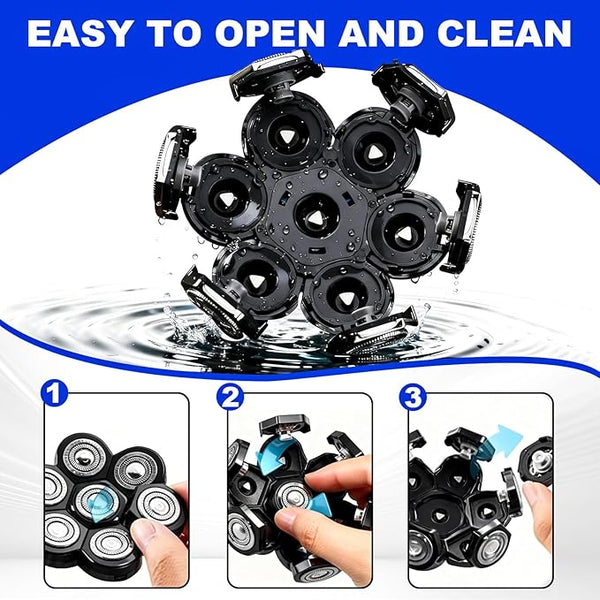 EASY TO OPEN AND CLEAN

1

2

3