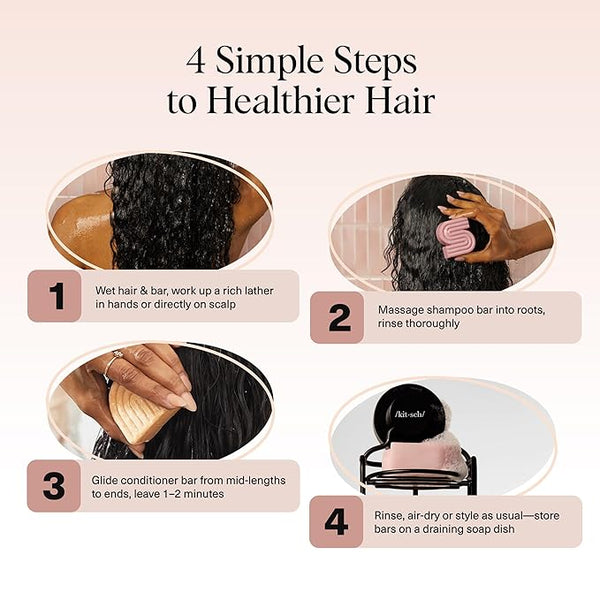 4 Simple Steps to Healthier Hair

1 Wet hair & bar, work up a rich lather in hands or directly on scalp

2 Massage shampoo bar into roots, rinse thoroughly

3 Glide conditioner bar from mid-lengths to ends, leave 1–2 minutes

/kit·sch/

4 Rinse, air-dry or style as usual—store bars on a draining soap dish