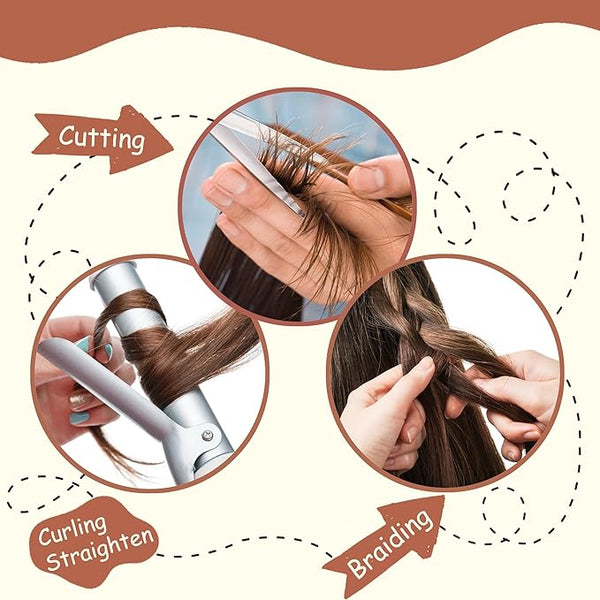 Cutting

Curling
Straighten

Braiding