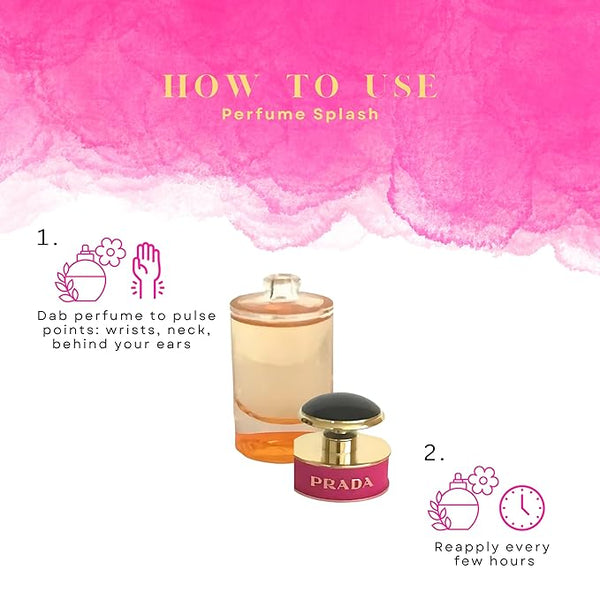 HOW TO USE
Perfume Splash

1.

Dab perfume to pulse points: wrists, neck, behind your ears

PRADA

2.

Reapply every few hours