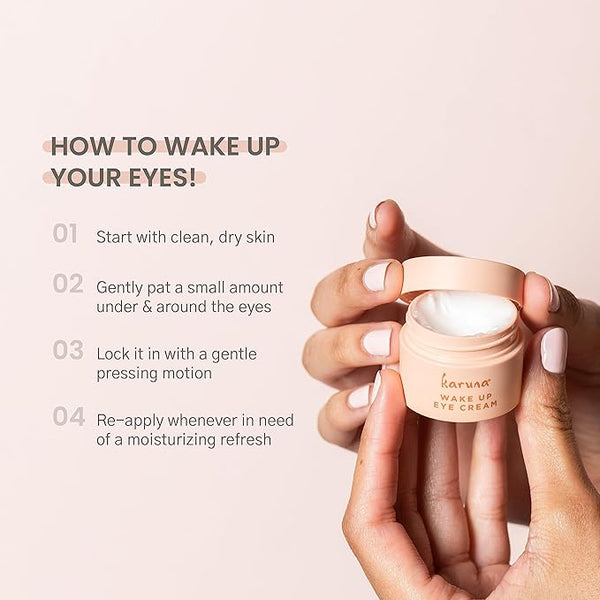 HOW TO WAKE UP YOUR EYES!

01 Start with clean, dry skin

02 Gently pat a small amount under & around the eyes

03 Lock it in with a gentle pressing motion

04 Re-apply whenever in need of a moisturizing refresh

karuna
WAKE UP
EYE CREAM