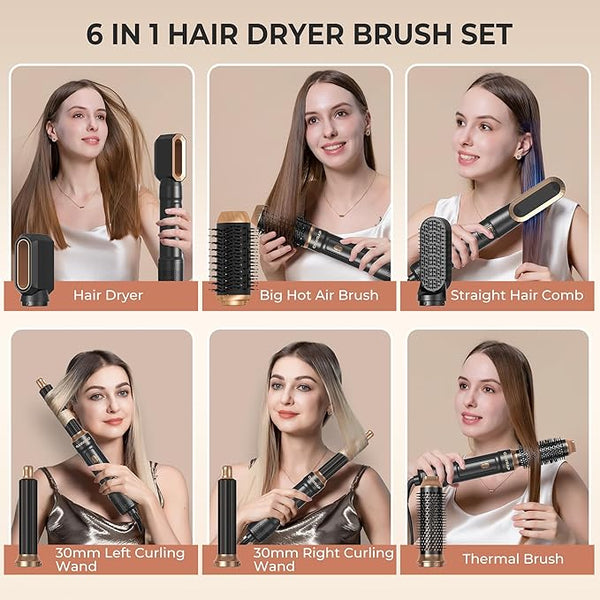 6 IN 1 HAIR DRYER BRUSH SET

Hair Dryer

Big Hot Air Brush

Straight Hair Comb

30mm Left Curling Wand

30mm Right Curling Wand

Thermal Brush