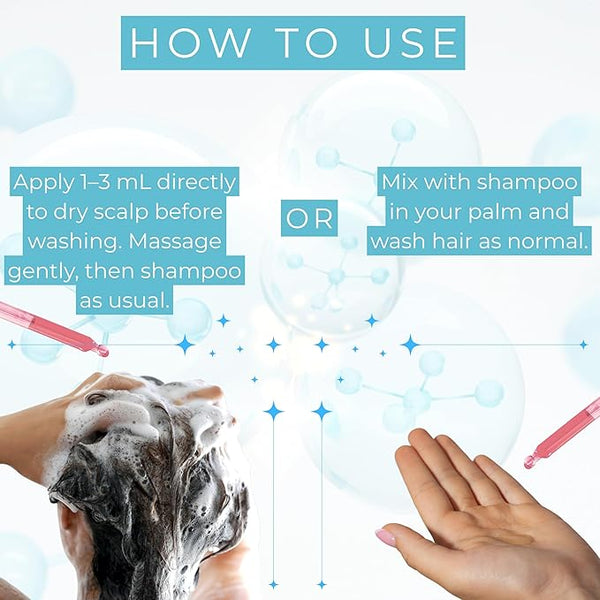 HOW TO USE

Apply 1–3 mL directly to dry scalp before washing. Massage gently, then shampoo as usual.

OR

Mix with shampoo in your palm and wash hair as normal.