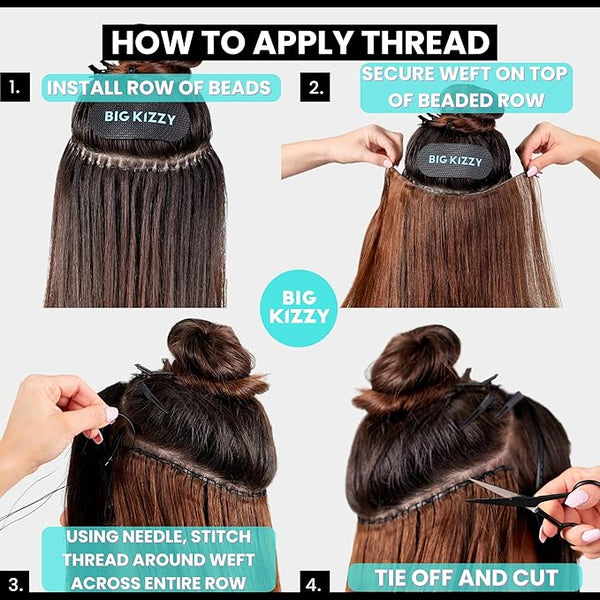 HOW TO APPLY THREAD

1. INSTALL ROW OF BEADS

BIG KIZZY

2. SECURE WEFT ON TOP OF BEADED ROW

BIG KIZZY

BIG KIZZY

3. USING NEEDLE, STITCH THREAD AROUND WEFT ACROSS ENTIRE ROW

4. TIE OFF AND CUT