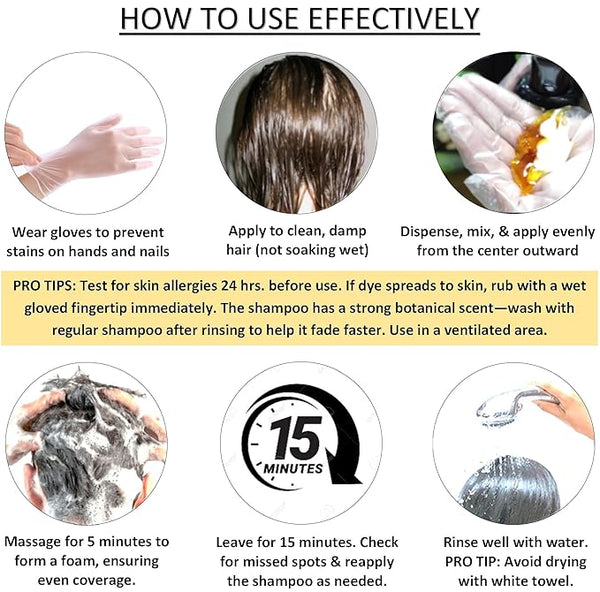 HOW TO USE EFFECTIVELY

Wear gloves to prevent stains on hands and nails

Apply to clean, damp hair (not soaking wet)

Dispense, mix, & apply evenly from the center outward

PRO TIPS: Test for skin allergies 24 hrs. before use. If dye spreads to skin, rub with a wet gloved fingertip immediately. The shampoo has a strong botanical scent—wash with regular shampoo after rinsing to help it fade faster. Use in a ventilated area.

15 MINUTES

Massage for 5 minutes to form a foam, ensuring even coverage.

Leave for 15 minutes. Check for missed spots & reapply the shampoo as needed.

Rinse well with water. PRO TIP: Avoid drying with white towel.