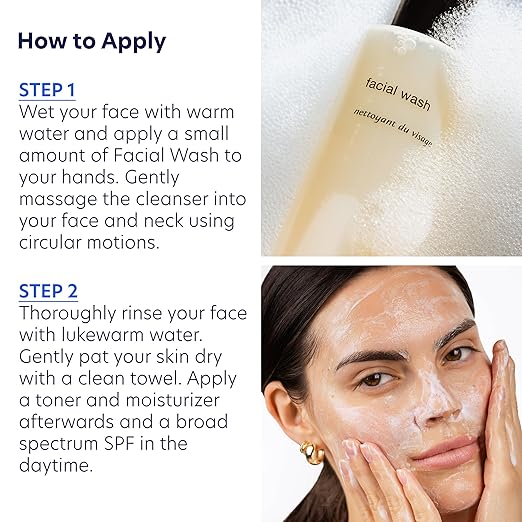 How to Apply

STEP 1
Wet your face with warm water and apply a small amount of Facial Wash to your hands. Gently massage the cleanser into your face and neck using circular motions.

STEP 2
Thoroughly rinse your face with lukewarm water. Gently pat your skin dry with a clean towel. Apply a toner and moisturizer afterwards and a broad spectrum SPF in the daytime.

facial wash
nettoyant du visage